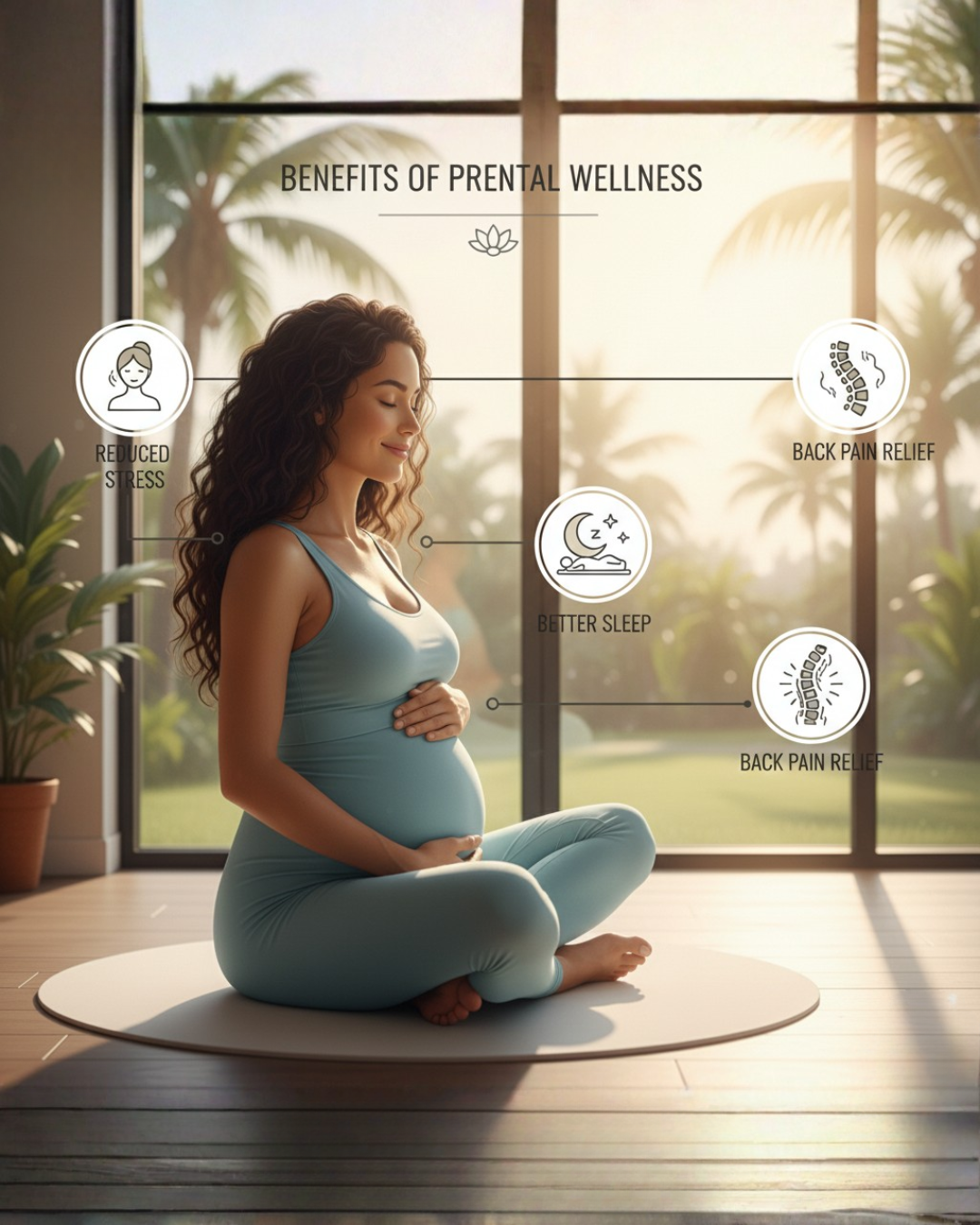 BENEFITS OF PRENTAL WELLNESS

REDUCED STRESS

BACK PAIN RELIEF

BETTER SLEEP

BACK PAIN RELIEF